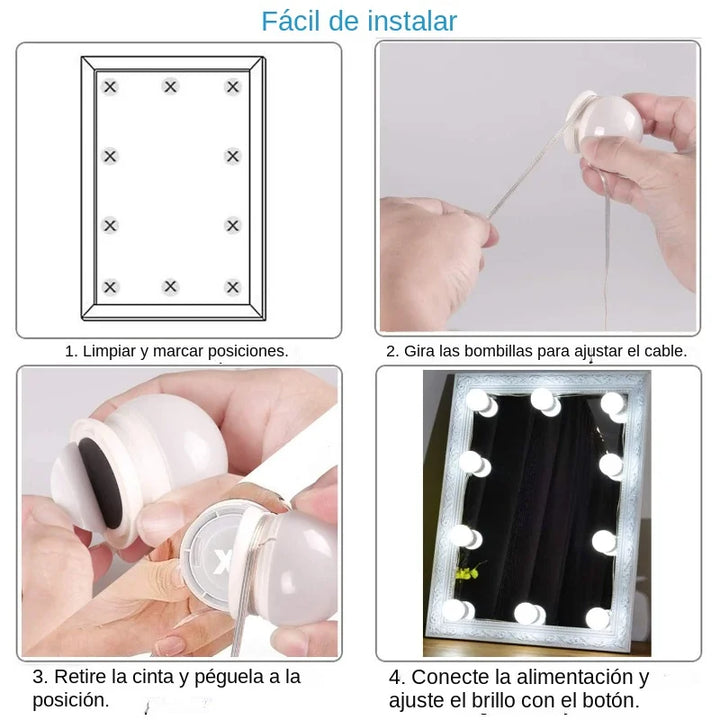 Fácil de instalar

1. Limpiar y marcar posiciones.

2. Gira las bombillas para ajustar el cable.

3. Retire la cinta y péguela a la posición.

4. Conecte la alimentación y ajuste el brillo con el botón.